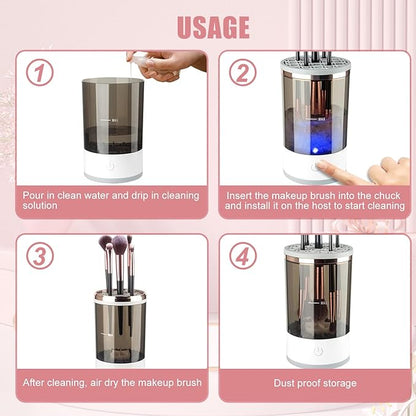 USAGE

1

Pour in clean water and drip in cleaning solution

2

Insert the makeup brush into the chuck and install it on the host to start cleaning

3

After cleaning, air dry the makeup brush

4

Dust proof storage