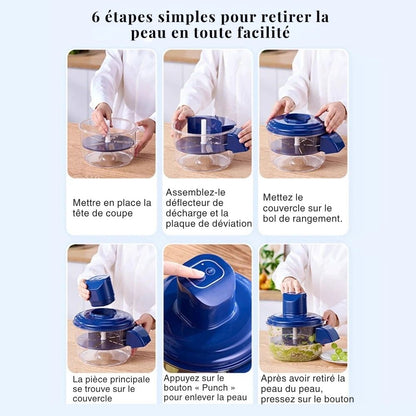 6 étapes simples pour retirer la peau en toute facilité

Mettre en place la tête de coupe

Assemblez-le déflecteur de décharge et la plaque de déviation

Mettez le couvercle sur le bol de rangement.

La pièce principale se trouve sur le couvercle

Appuyez sur le bouton « Punch » pour enlever la peau

Après avoir retiré la peau du peau, pressez sur le bouton