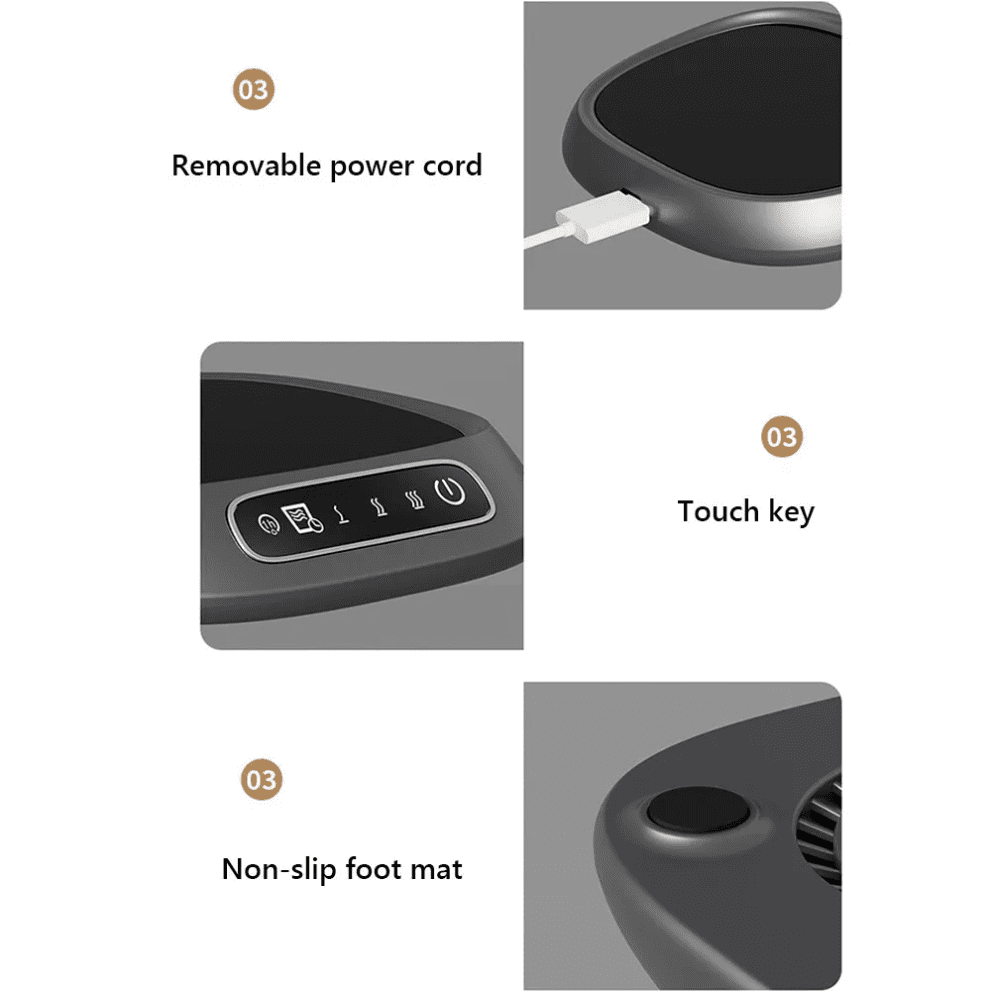 03

Removable power cord

03

Touch key

03

Non-slip foot mat