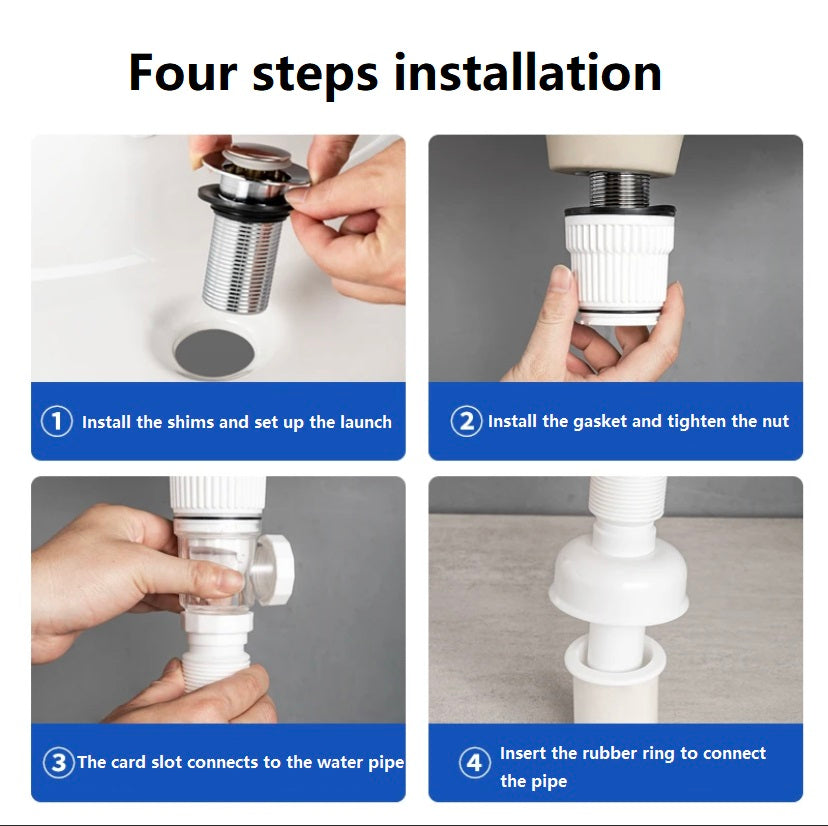 Four steps installation

① Install the shims and set up the launch

② Install the gasket and tighten the nut

③ The card slot connects to the water pipe

④ Insert the rubber ring to connect the pipe