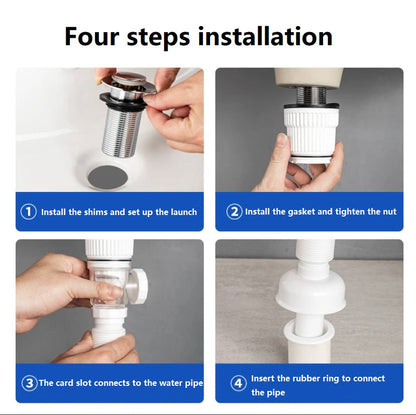 Four steps installation

① Install the shims and set up the launch

② Install the gasket and tighten the nut

③ The card slot connects to the water pipe

④ Insert the rubber ring to connect the pipe